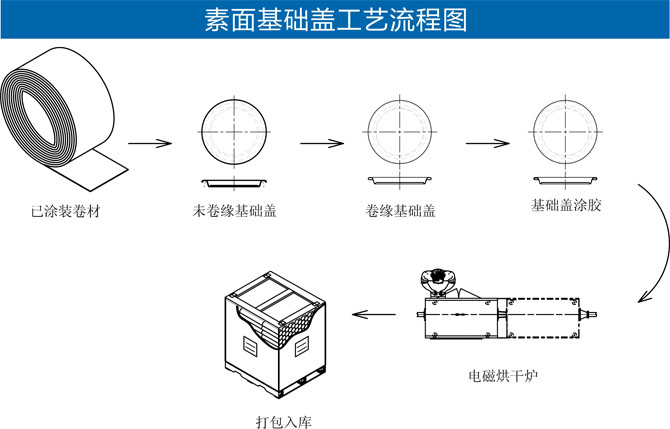 素面基础盖工艺流程图

已涂装卷材

未卷缘基础盖

卷缘基础盖

基础盖涂胶

电磁烘干炉

打包入库